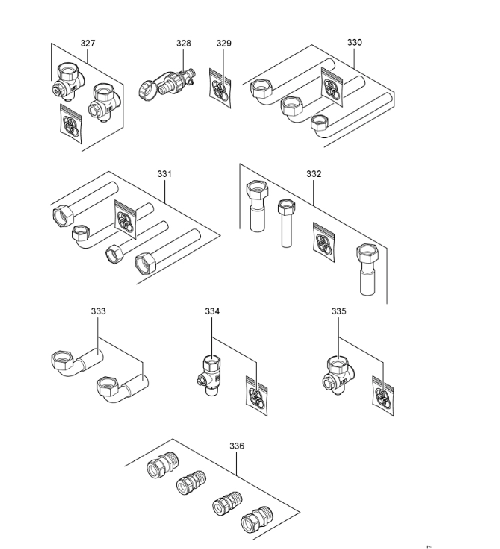 327
328
329
330
331
332
333
334
335
336